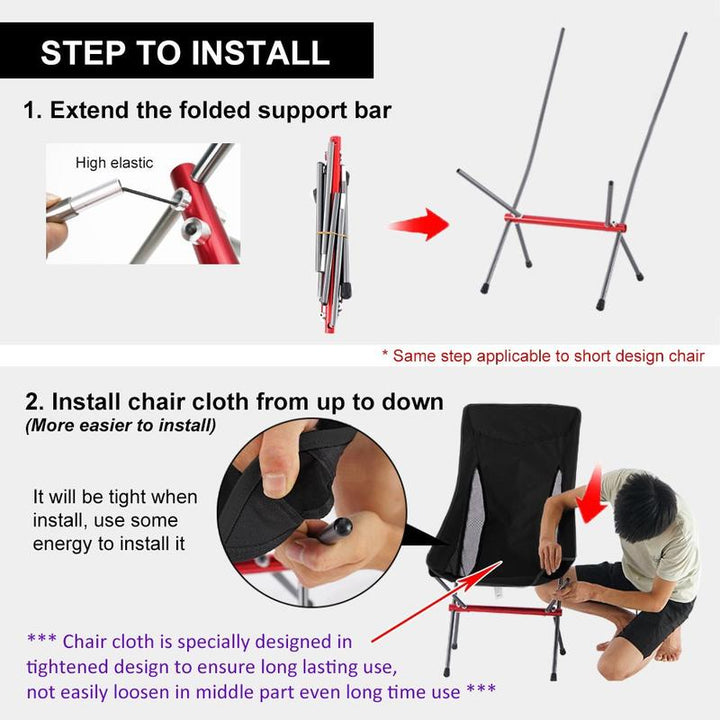 STEP TO INSTALL

1. Extend the folded support bar

High elastic

* Same step applicable to short design chair

2. Install chair cloth from up to down
(More easier to install)

It will be tight when install, use some energy to install it

*** Chair cloth is specially designed in tightened design to ensure long lasting use, not easily loosen in middle part even long time use ***